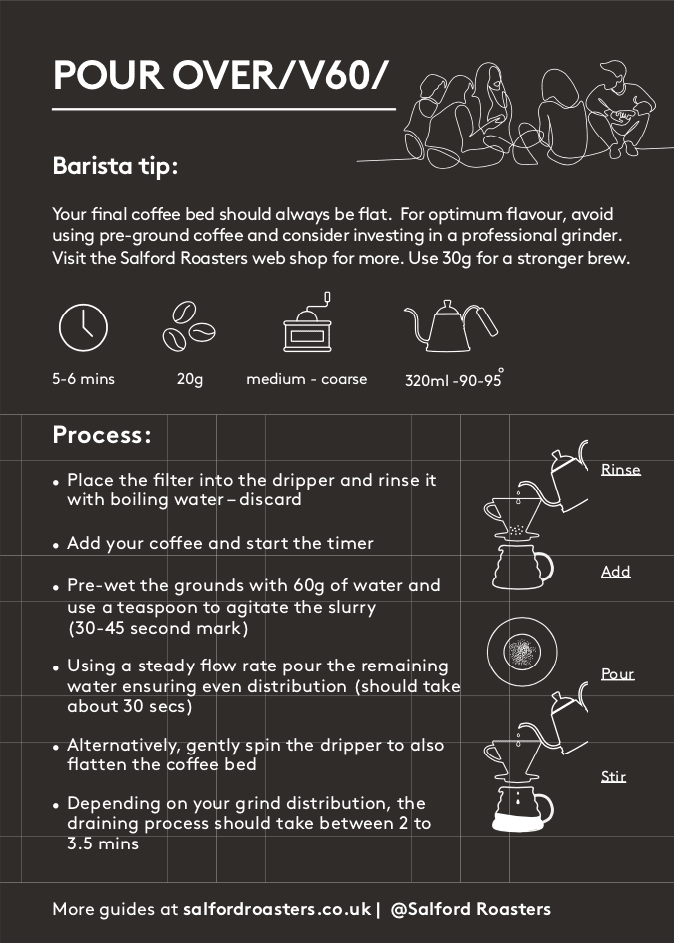 POUR OVER/V60/

Barista tip:

Your final coffee bed should always be flat. For optimum flavour, avoid using pre-ground coffee and consider investing in a professional grinder. Visit the Salford Roasters web shop for more. Use 30g for a stronger brew.

5-6 mins

20g

medium - coarse

320ml -90-95°

Process:

• Place the filter into the dripper and rinse it with boiling water – discard

• Add your coffee and start the timer

• Pre-wet the grounds with 60g of water and use a teaspoon to agitate the slurry (30-45 second mark)

• Using a steady flow rate pour the remaining water ensuring even distribution (should take about 30 secs)

• Alternatively, gently spin the dripper to also flatten the coffee bed

• Depending on your grind distribution, the draining process should take between 2 to 3.5 mins

Rinse

Add

Pour

Stir

More guides at salfordroasters.co.uk | @Salford Roasters