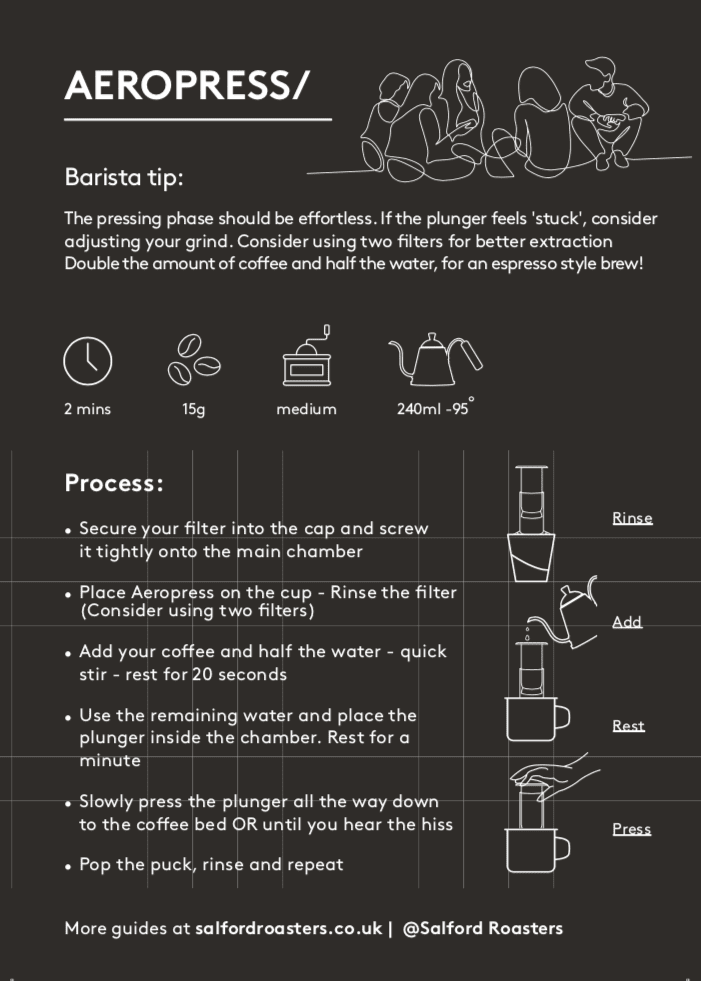 AEROPRESS/

Barista tip:

The pressing phase should be effortless. If the plunger feels 'stuck', consider adjusting your grind. Consider using two filters for better extraction Double the amount of coffee and half the water, for an espresso style brew!

2 mins

15g

medium

240ml -95°

Process:

• Secure your filter into the cap and screw it tightly onto the main chamber

• Place Aeropress on the cup - Rinse the filter (Consider using two filters)

• Add your coffee and half the water - quick stir - rest for 20 seconds

• Use the remaining water and place the plunger inside the chamber. Rest for a minute

• Slowly press the plunger all the way down to the coffee bed OR until you hear the hiss

• Pop the puck, rinse and repeat

Rinse

Add

Rest

Press

More guides at salfordroasters.co.uk | @Salford Roasters