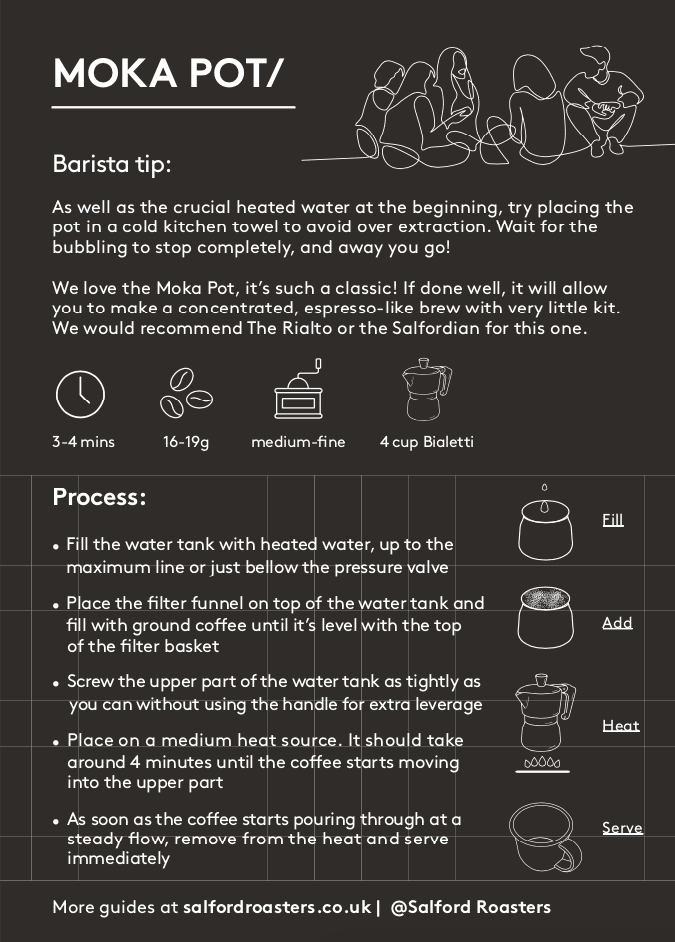 MOKA POT/

Barista tip:

As well as the crucial heated water at the beginning, try placing the pot in a cold kitchen towel to avoid over extraction. Wait for the bubbling to stop completely, and away you go!

We love the Moka Pot, it's such a classic! If done well, it will allow you to make a concentrated, espresso-like brew with very little kit. We would recommend The Rialto or the Salfordian for this one.

3-4 mins

16-19g

medium-fine

4 cup Bialetti

Process:

• Fill the water tank with heated water, up to the maximum line or just bellow the pressure valve

• Place the filter funnel on top of the water tank and fill with ground coffee until it's level with the top of the filter basket

• Screw the upper part of the water tank as tightly as you can without using the handle for extra leverage

• Place on a medium heat source. It should take around 4 minutes until the coffee starts moving into the upper part

• As soon as the coffee starts pouring through at a steady flow, remove from the heat and serve immediately

Fill

Add

Heat

Serve

More guides at salfordroasters.co.uk | @Salford Roasters